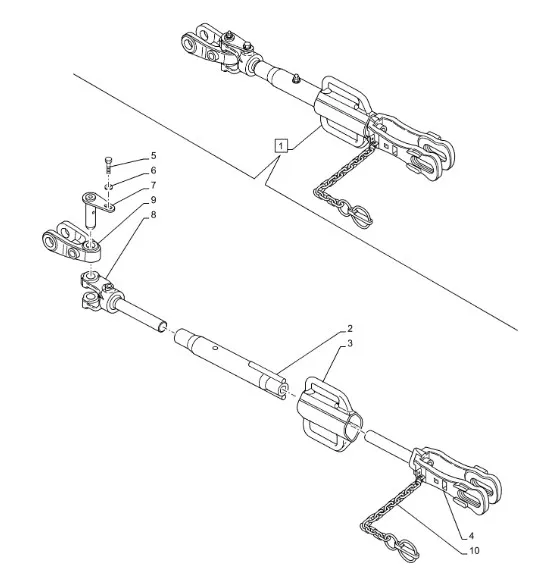 1
5
6
7
9
8
2
3
4
10